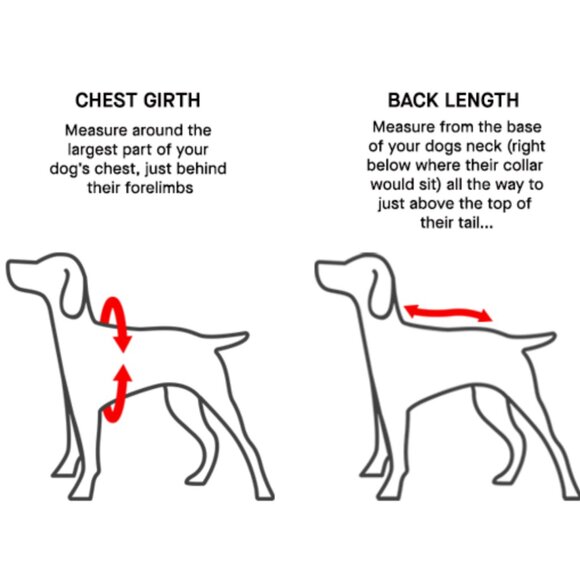 CHEST GIRTH

Measure around the largest part of your dog's chest, just behind their forelimbs

BACK LENGTH

Measure from the base of your dogs neck (right below where their collar would sit) all the way to just above the top of their tail...